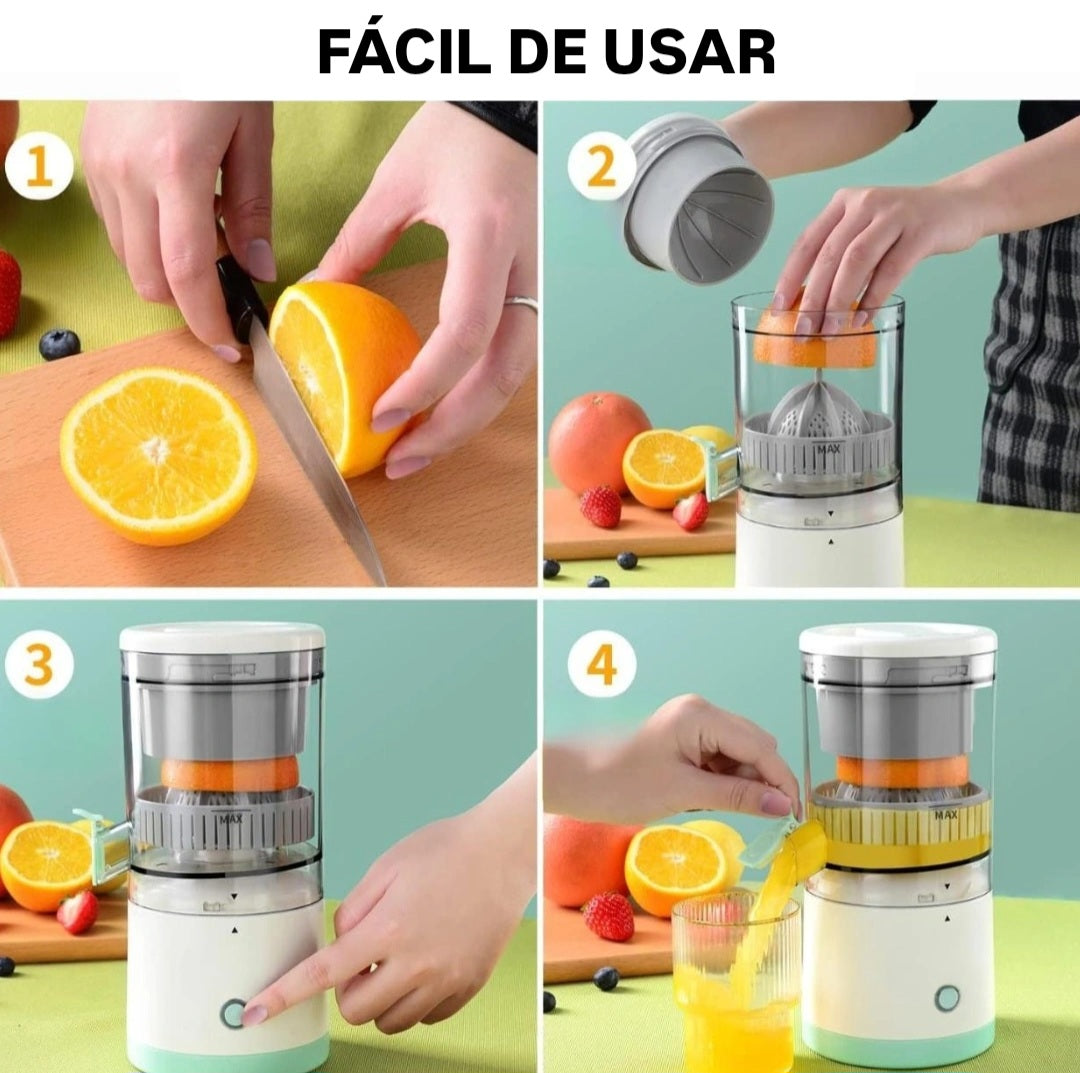 FÁCIL DE USAR

1

2

MAX

3

MAX

4

MAX