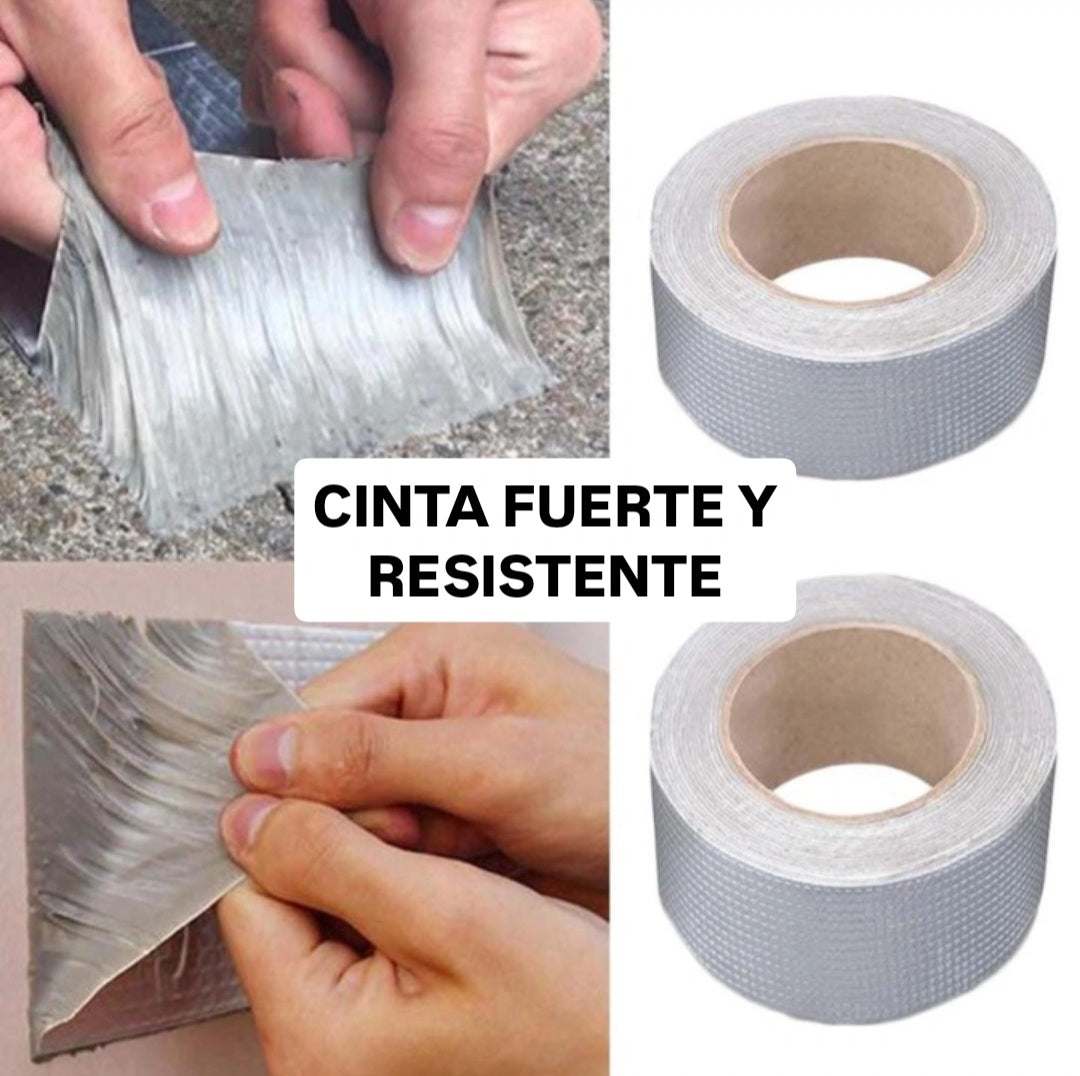 CINTA FUERTE Y RESISTENTE