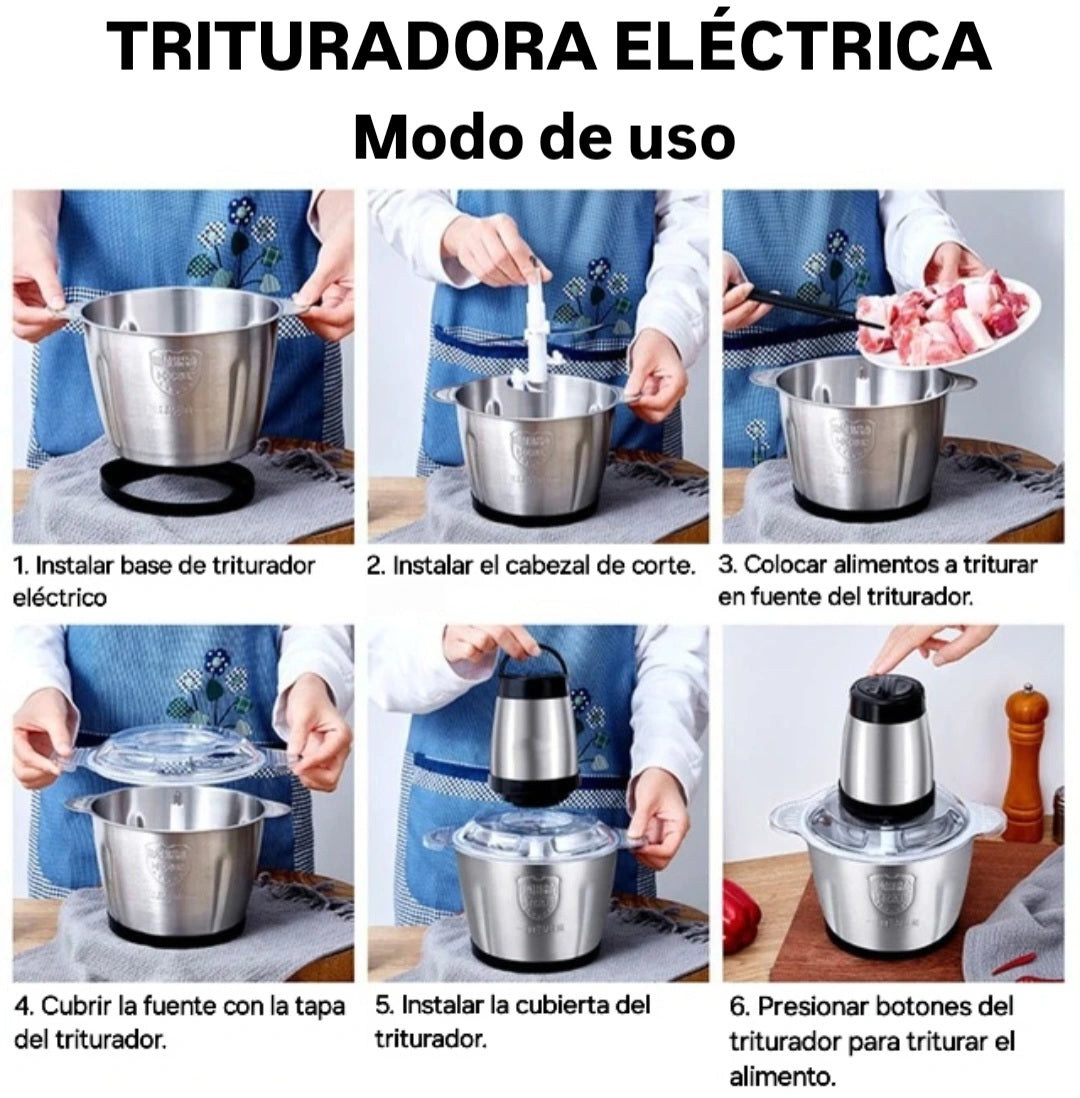 TRITURADORA ELÉCTRICA
Modo de uso

1. Instalar base de triturador eléctrico

2. Instalar el cabezal de corte.

3. Colocar alimentos a triturar en fuente del triturador.

4. Cubrir la fuente con la tapa del triturador.

5. Instalar la cubierta del triturador.

6. Presionar botones del triturador para triturar el alimento.